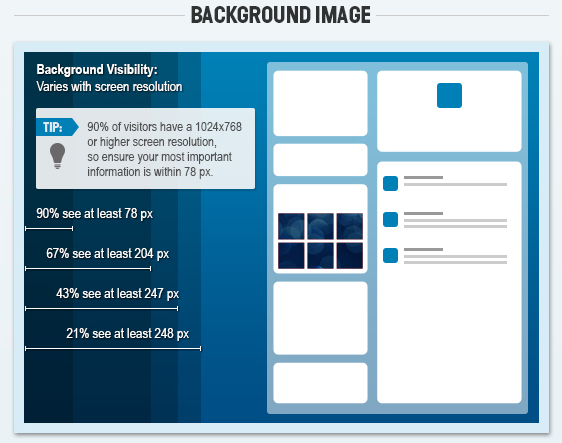 BACKGROUND IMAGE

Background Visibility:
Varies with screen resolution

TIP:

90% of visitors have a 1024x768 or higher screen resolution, so ensure your most important information is within 78 px.

90% see at least 78 px

67% see at least 204 px

43% see at least 247 px

21% see at least 248 px