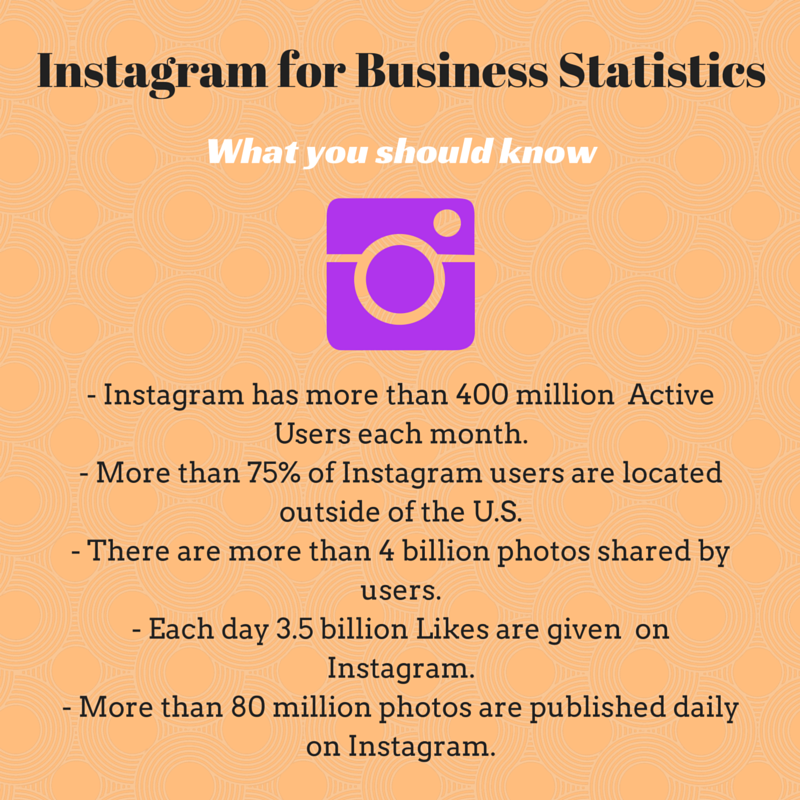 Instagram for Business Statistics

What you should know

- Instagram has more than 400 million Active Users each month.
- More than 75% of Instagram users are located outside of the U.S.
- There are more than 4 billion photos shared by users.
- Each day 3.5 billion Likes are given on Instagram.
- More than 80 million photos are published daily on Instagram.